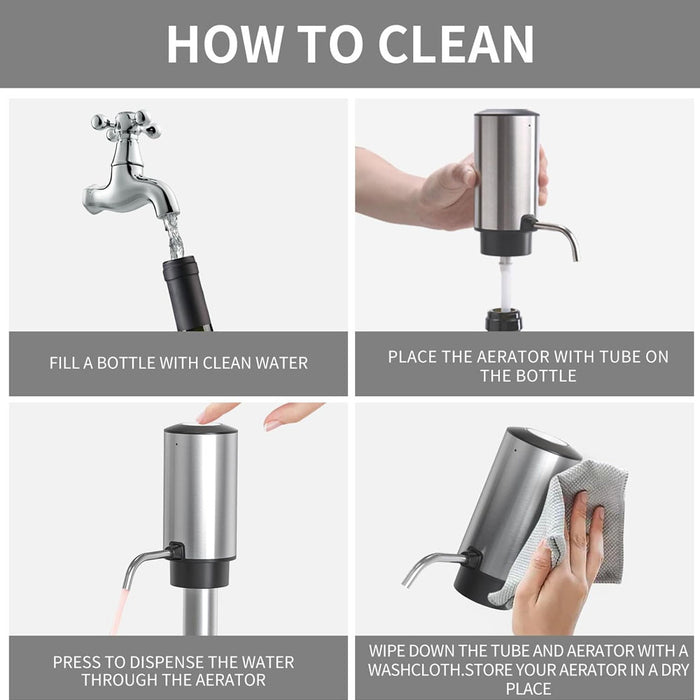 HOW TO CLEAN

FILL A BOTTLE WITH CLEAN WATER

PLACE THE AERATOR WITH TUBE ON THE BOTTLE

PRESS TO DISPENSE THE WATER THROUGH THE AERATOR

WIPE DOWN THE TUBE AND AERATOR WITH A WASHCLOTH.STORE YOUR AERATOR IN A DRY PLACE